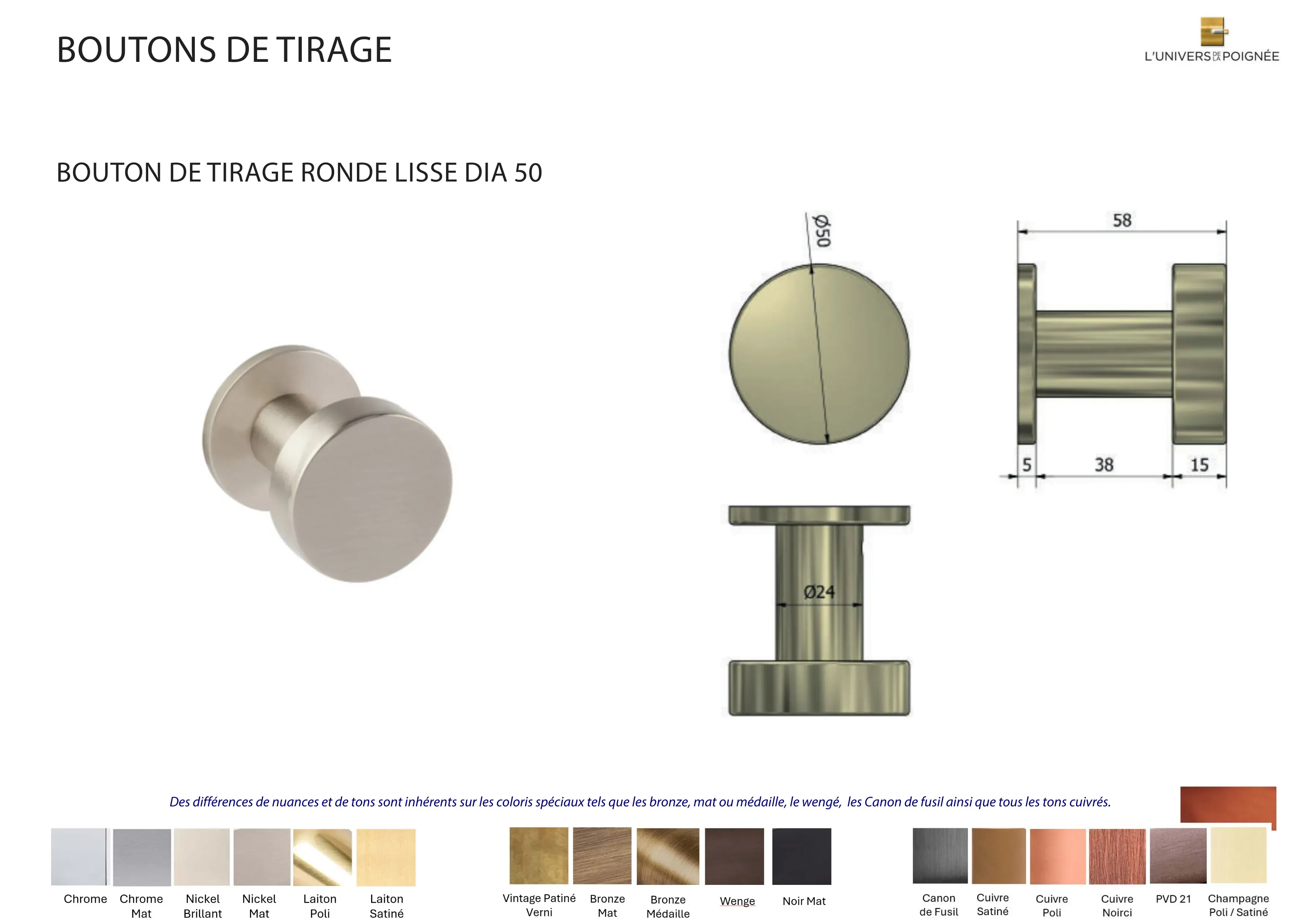 BOUTONS DE TIRAGE

L'UNIVERS DE LA POIGNÉE

BOUTON DE TIRAGE RONDE LISSE DIA 50

Ø50

58

5

38

15

Ø24

Des différences de nuances et de tons sont inhérents sur les coloris spéciaux tels que les bronze, mat ou médaille, le wengé, les Canon de fusil ainsi que tous les tons cuivrés.

Chrome

Chrome Mat

Nickel Brillant

Nickel Mat

Laiton Poli

Laiton Satiné

Vintage Patiné Verni

Bronze Mat

Bronze Médaille

Wenge

Noir Mat

Canon de Fusil

Cuivre Satiné

Cuivre Poli

Cuivre Noirci

PVD 21

Champagne Poli / Satiné