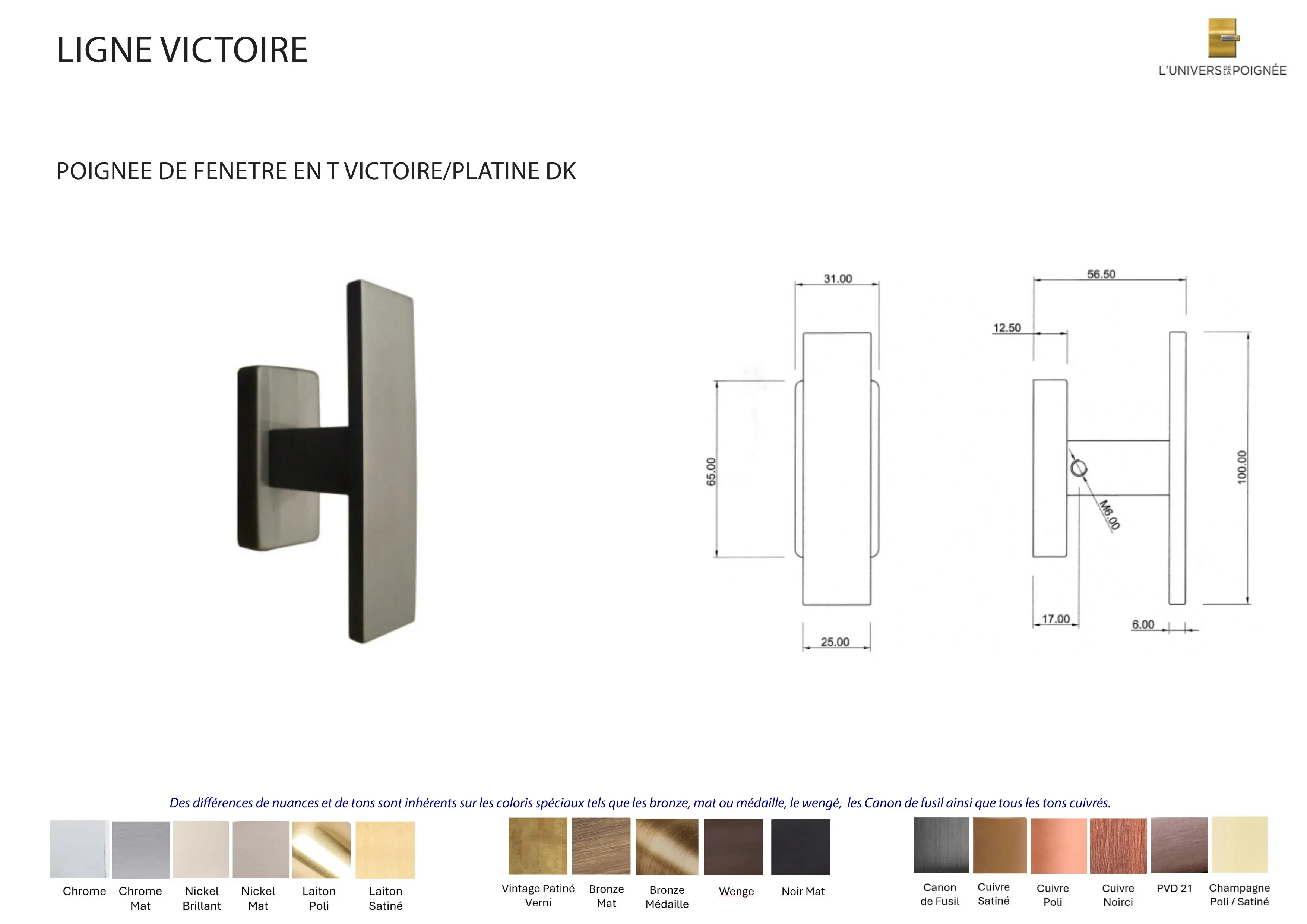 LIGNE VICTOIRE

L'UNIVERS DE LA POIGNÉE

POIGNEE DE FENETRE EN T VICTOIRE/PLATINE DK

31.00

65.00

25.00

56.50

12.50

M6.00

100.00

17.00

6.00

Des différences de nuances et de tons sont inhérents sur les coloris spéciaux tels que les bronze, mat ou médaille, le wengé, les Canon de fusil ainsi que tous les tons cuivrés.

Chrome

Chrome Mat

Nickel Brillant

Nickel Mat

Laiton Poli

Laiton Satiné

Vintage Patiné Verni

Bronze Mat

Bronze Médaille

Wenge

Noir Mat

Canon de Fusil

Cuivre Satiné

Cuivre Poli

Cuivre Noirci

PVD 21

Champagne Poli / Satiné